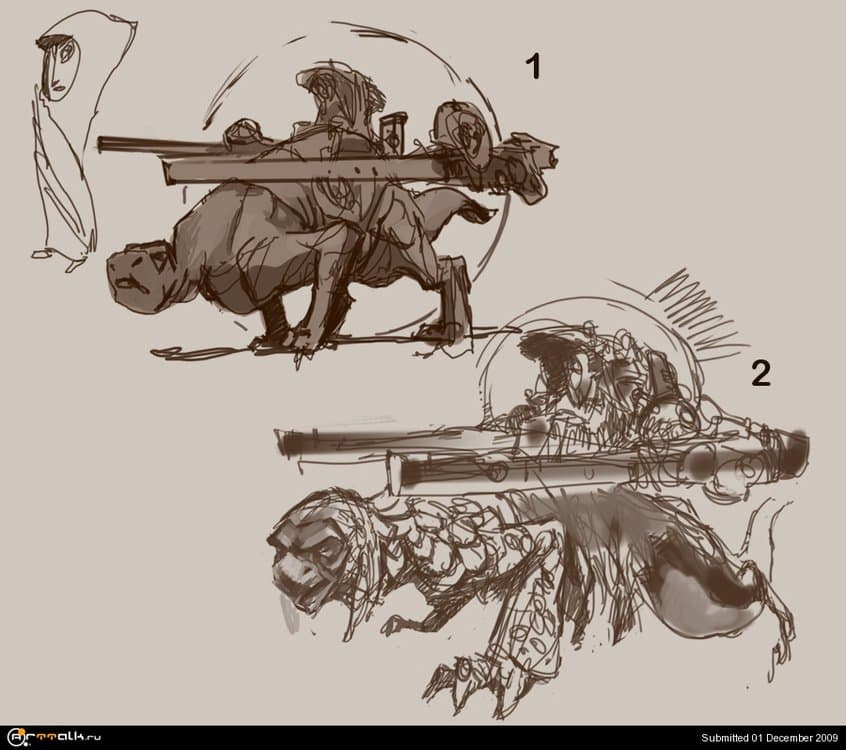 1

2

Arttalk.ru

Submitted 01 December 2009