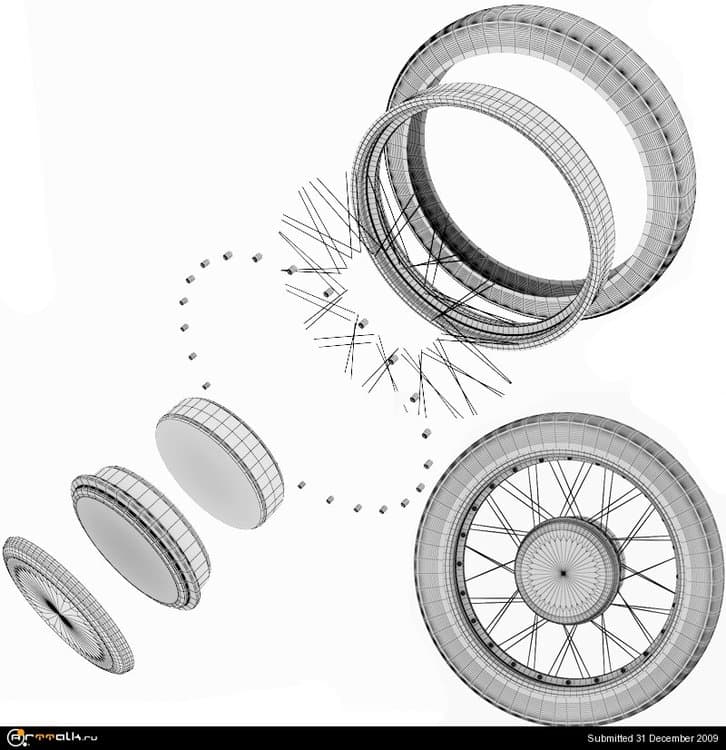 Arttalk.ru
Submitted 31 December 2009