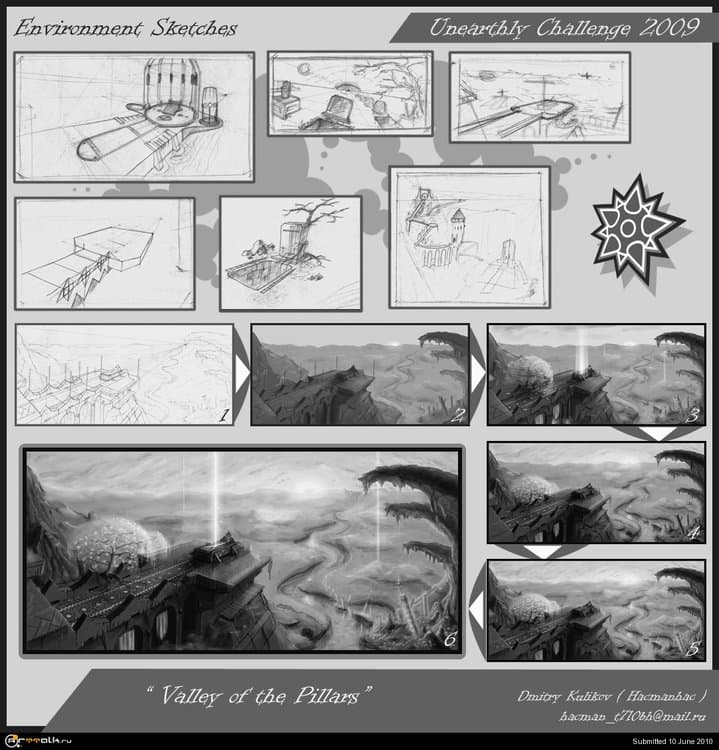 Environment Sketches

Unearthly Challenge 2009

1

2

3

4

5

6

" Valley of the Pillars"

Dmitry Kulikov ( Hacmanhac )
hacman_t710bh@mail.ru

Arttalk.ru

Submitted 10 June 2010