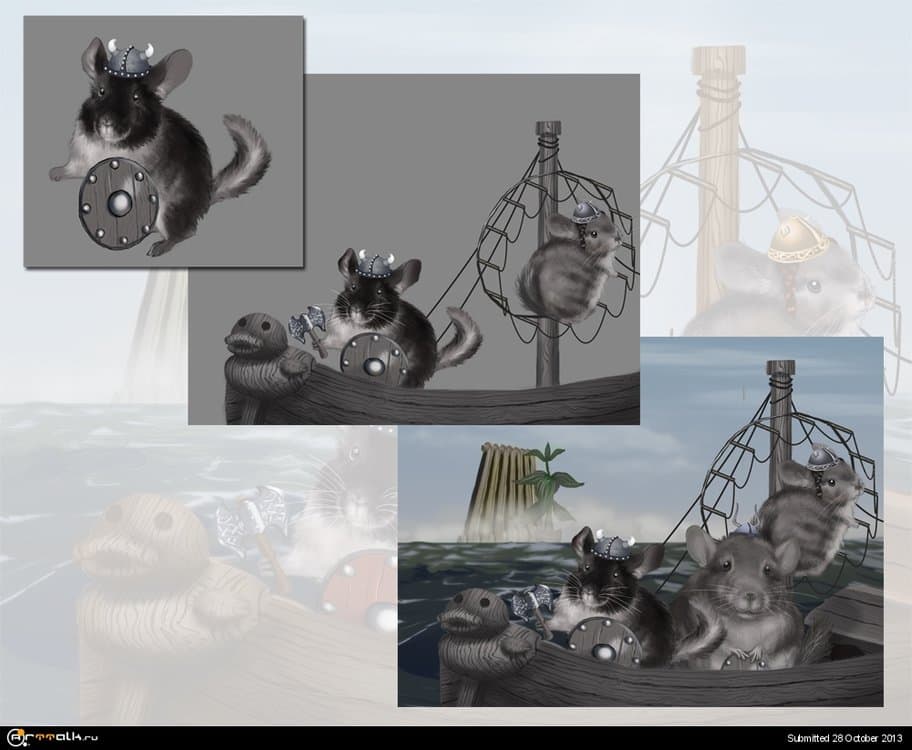 Arttalk.ru

Submitted 28 October 2013