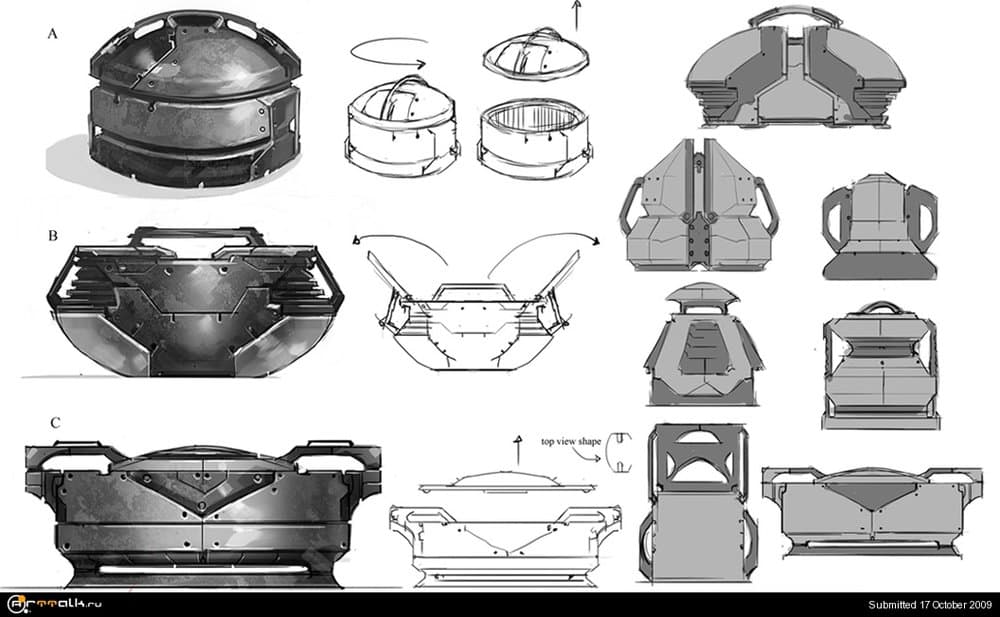 A

B

C

top view shape

Arttalk.ru

Submitted 17 October 2009